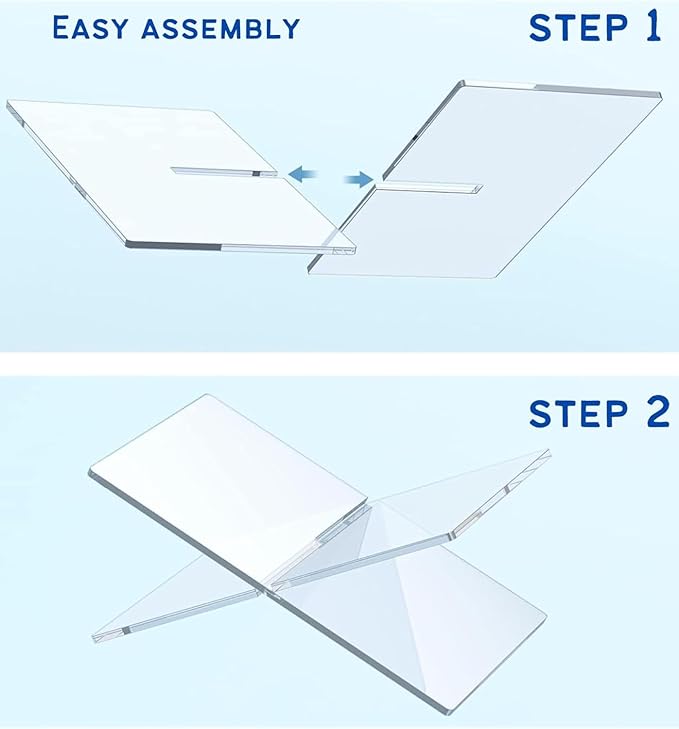 EASY ASSEMBLY

STEP 1

STEP 2