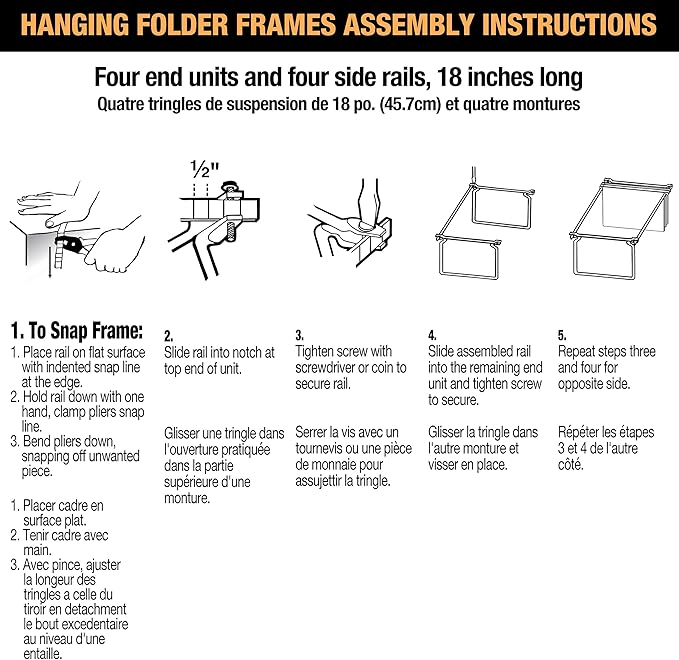 HANGING FOLDER FRAMES ASSEMBLY INSTRUCTIONS

Four end units and four side rails, 18 inches long
Quatre tringles de suspension de 18 po. (45.7cm) et quatre montures

½"

1. To Snap Frame:
1. Place rail on flat surface with indented snap line at the edge.
2. Hold rail down with one hand, clamp pliers snap line.
3. Bend pliers down, snapping off unwanted piece.

1. Placer cadre en surface plat.
2. Tenir cadre avec main.
3. Avec pince, ajuster la longeur des tringles a celle du tiroir en detachment le bout excedentaire au niveau d'une entaille.

2.
Slide rail into notch at top end of unit.

Glisser une tringle dans l'ouverture pratiquée dans la partie supérieure d'une monture.

3.
Tighten screw with screwdriver or coin to secure rail.

Serrer la vis avec un tournevis ou une pièce de monnaie pour assujettir la tringle.

4.
Slide assembled rail into the remaining end unit and tighten screw to secure.

Glisser la tringle dans l'autre monture et visser en place.

5.
Repeat steps three and four for opposite side.

Répéter les étapes 3 et 4 de l'autre côté.