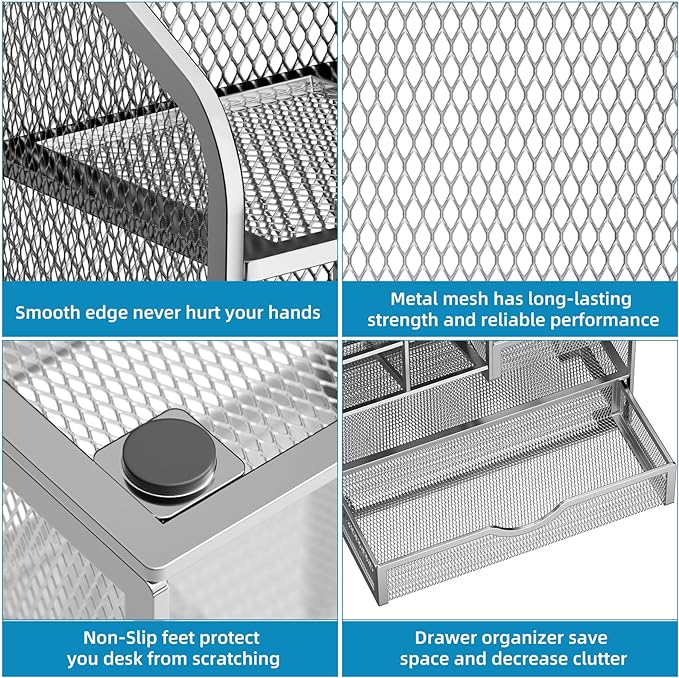 Smooth edge never hurt your hands

Metal mesh has long-lasting strength and reliable performance

Non-Slip feet protect you desk from scratching

Drawer organizer save space and decrease clutter