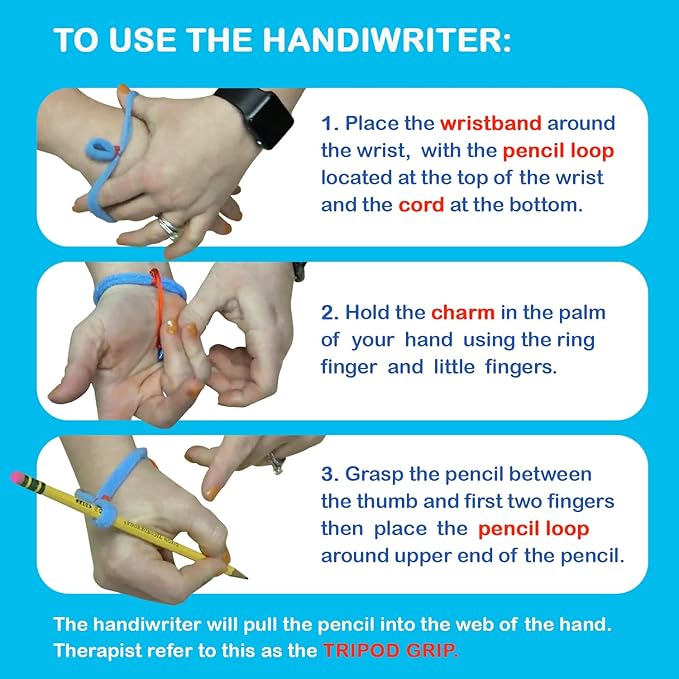 TO USE THE HANDIWRITER:

1. Place the wristband around the wrist, with the pencil loop located at the top of the wrist and the cord at the bottom.

2. Hold the charm in the palm of your hand using the ring finger and little fingers.

3. Grasp the pencil between the thumb and first two fingers then place the pencil loop around upper end of the pencil.

The handiwriter will pull the pencil into the web of the hand. Therapist refer to this as the TRIPOD GRIP.