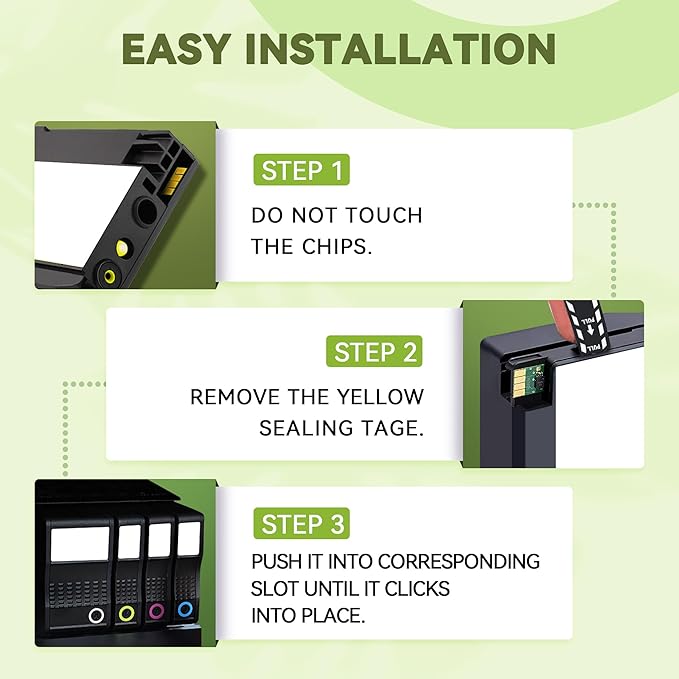 EASY INSTALLATION

STEP 1

DO NOT TOUCH THE CHIPS.

STEP 2

REMOVE THE YELLOW SEALING TAGE.

PULL

PULL

STEP 3

PUSH IT INTO CORRESPONDING SLOT UNTIL IT CLICKS INTO PLACE.