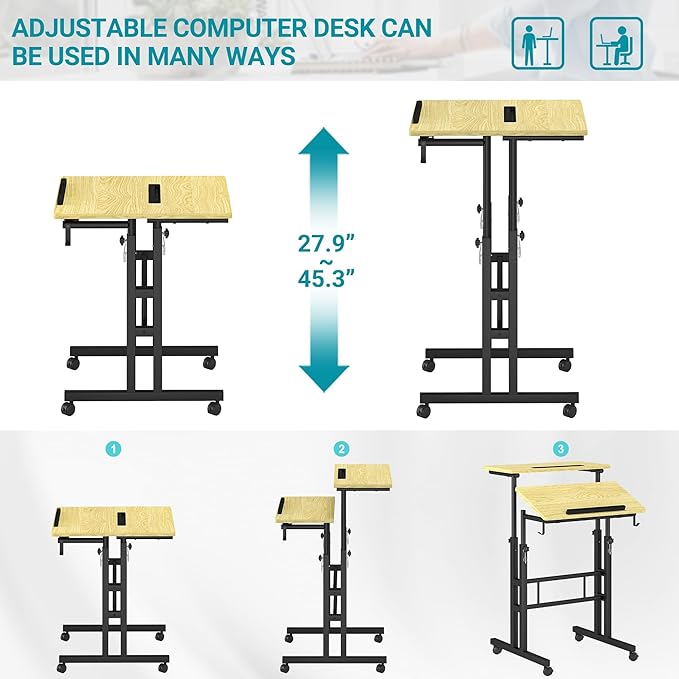 ADJUSTABLE COMPUTER DESK CAN BE USED IN MANY WAYS

27.9"
~
45.3"

1

2

3