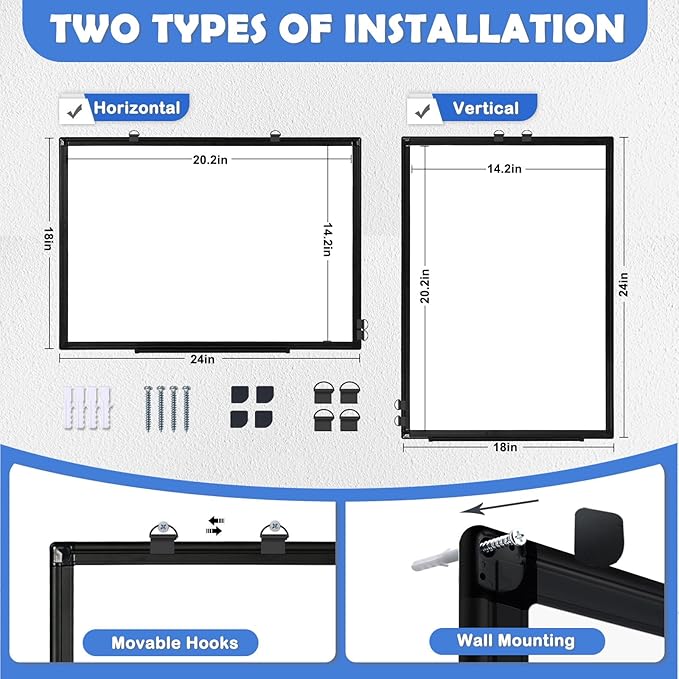 TWO TYPES OF INSTALLATION

Horizontal

20.2in
18in
14.2in
24in

Vertical

14.2in
20.2in
24in
18in

Movable Hooks

Wall Mounting