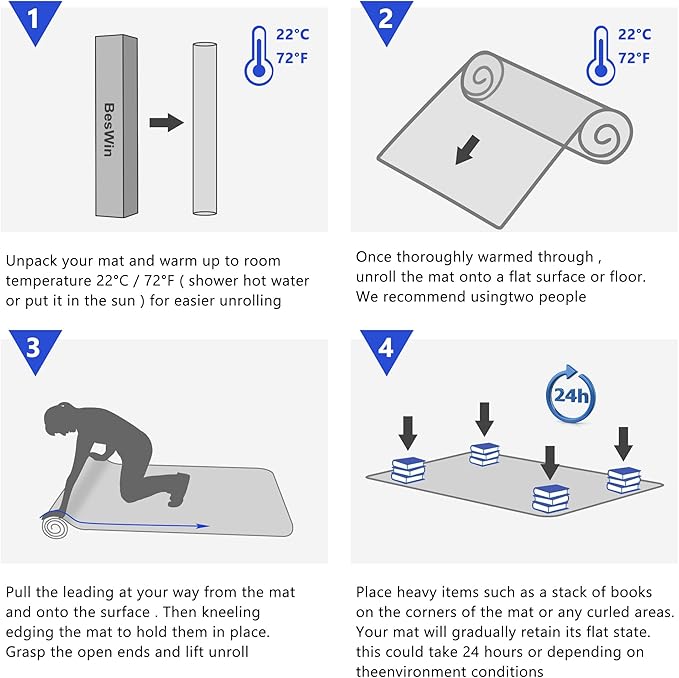 1

BesWin

22°C
72°F

Unpack your mat and warm up to room temperature 22°C / 72°F ( shower hot water or put it in the sun ) for easier unrolling

2

22°C
72°F

Once thoroughly warmed through , unroll the mat onto a flat surface or floor. We recommend usingtwo people

3

Pull the leading at your way from the mat and onto the surface . Then kneeling edging the mat to hold them in place. Grasp the open ends and lift unroll

4

24h

Place heavy items such as a stack of books on the corners of the mat or any curled areas. Your mat will gradually retain its flat state. this could take 24 hours or depending on theenvironment conditions