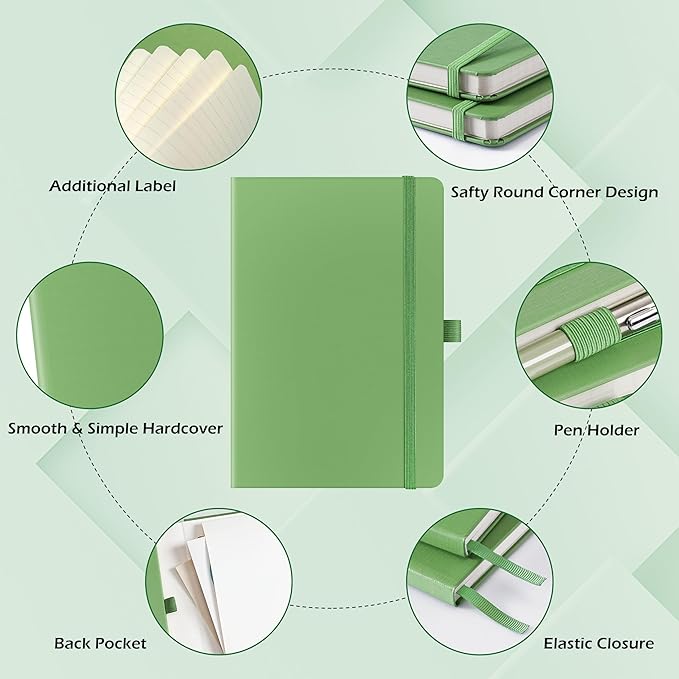 Additional Label

Safty Round Corner Design

Smooth & Simple Hardcover

Pen Holder

Back Pocket

Elastic Closure