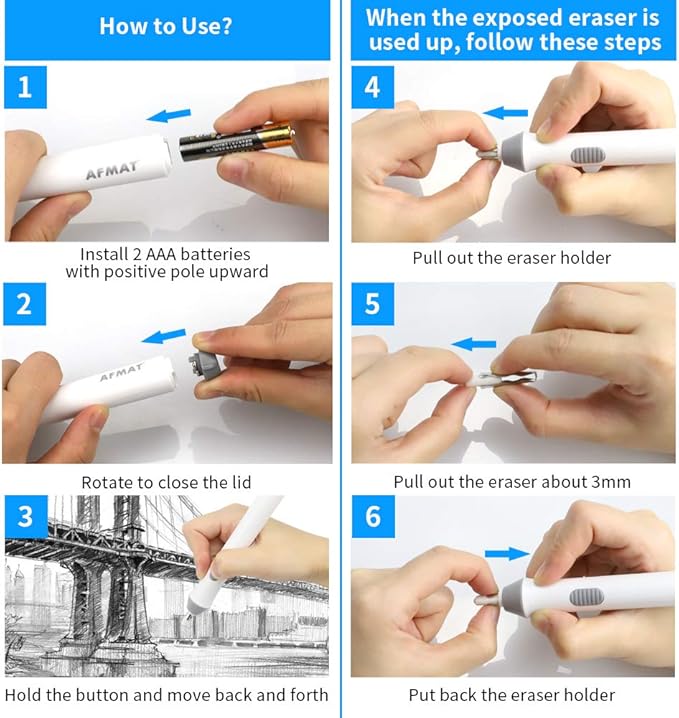 How to Use?

1

AFMAT

Install 2 AAA batteries with positive pole upward

2

AFMAT

Rotate to close the lid

3

Hold the button and move back and forth

When the exposed eraser is used up, follow these steps

4

Pull out the eraser holder

5

Pull out the eraser about 3mm

6

Put back the eraser holder