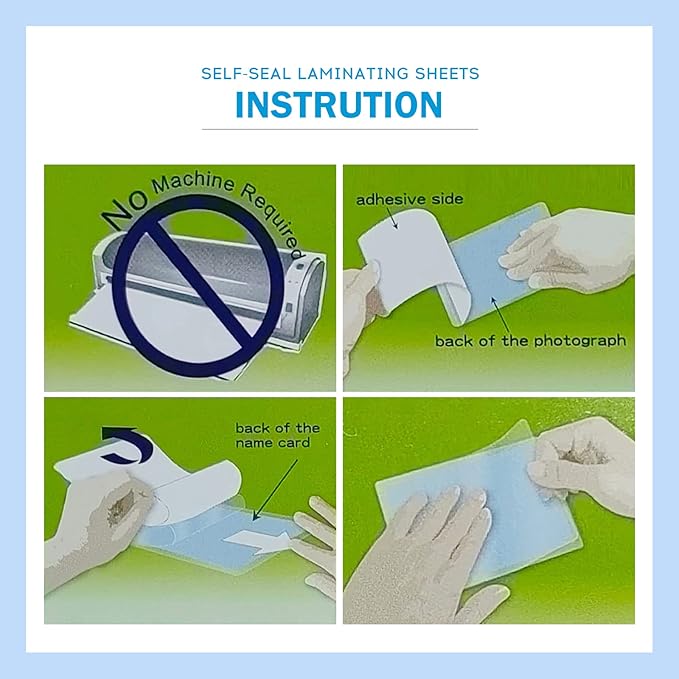 SELF-SEAL LAMINATING SHEETS
INSTRUTION

NO Machine Required

adhesive side

back of the photograph

back of the name card