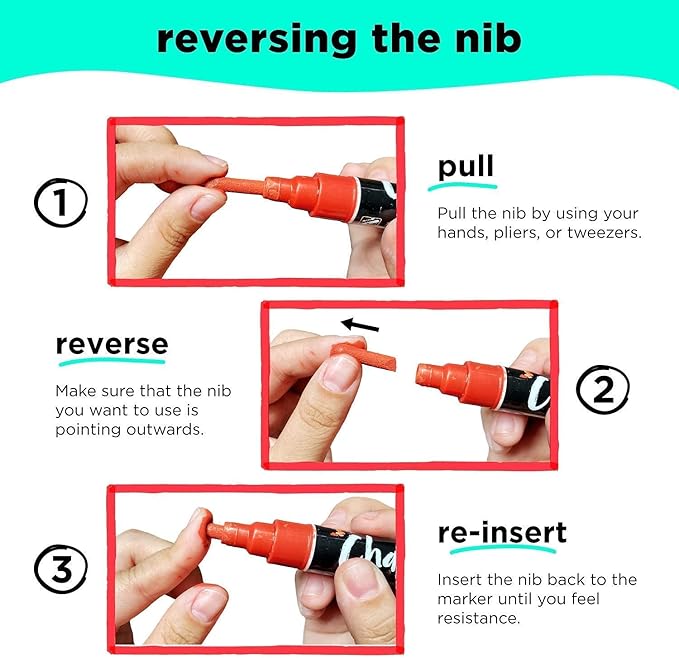 reversing the nib

1

pull

Pull the nib by using your hands, pliers, or tweezers.

reverse

Make sure that the nib you want to use is pointing outwards.

2

3

Cha

re-insert

Insert the nib back to the marker until you feel resistance.