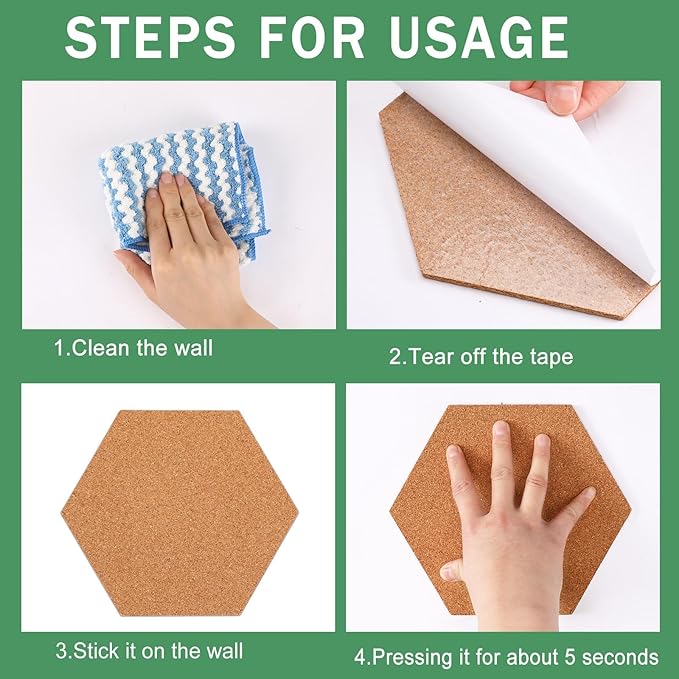 STEPS FOR USAGE

1.Clean the wall

2.Tear off the tape

3.Stick it on the wall

4.Pressing it for about 5 seconds