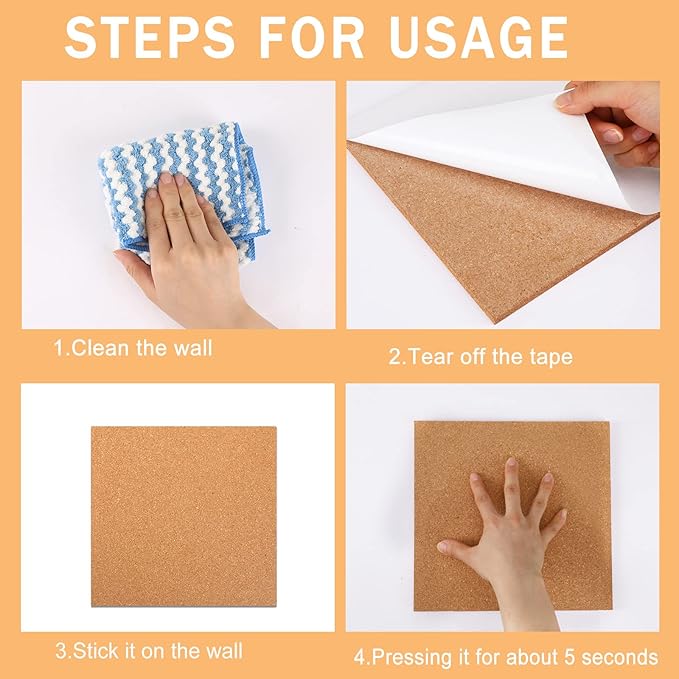 STEPS FOR USAGE

1.Clean the wall

2.Tear off the tape

3.Stick it on the wall

4.Pressing it for about 5 seconds