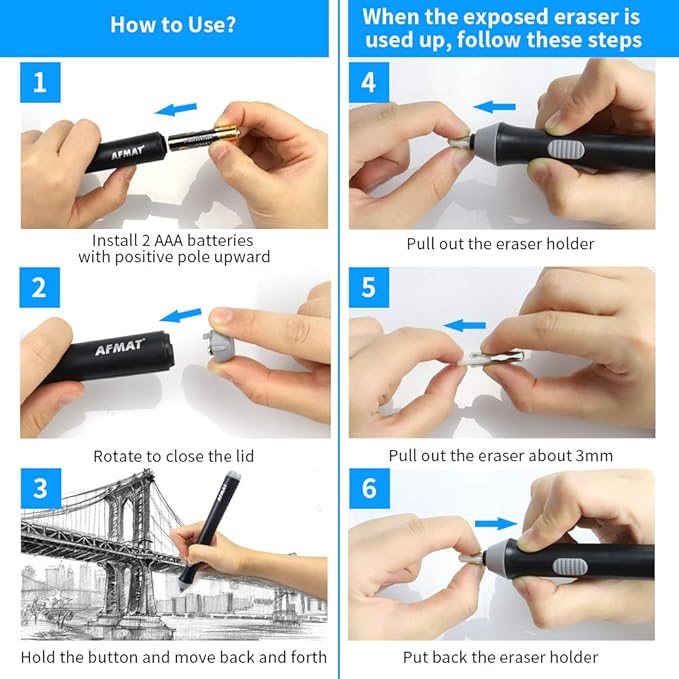 How to Use?

1

AFMAT

Install 2 AAA batteries with positive pole upward

2

AFMAT

Rotate to close the lid

3

AFMAT

Hold the button and move back and forth

When the exposed eraser is used up, follow these steps

4

Pull out the eraser holder

5

Pull out the eraser about 3mm

6

Put back the eraser holder