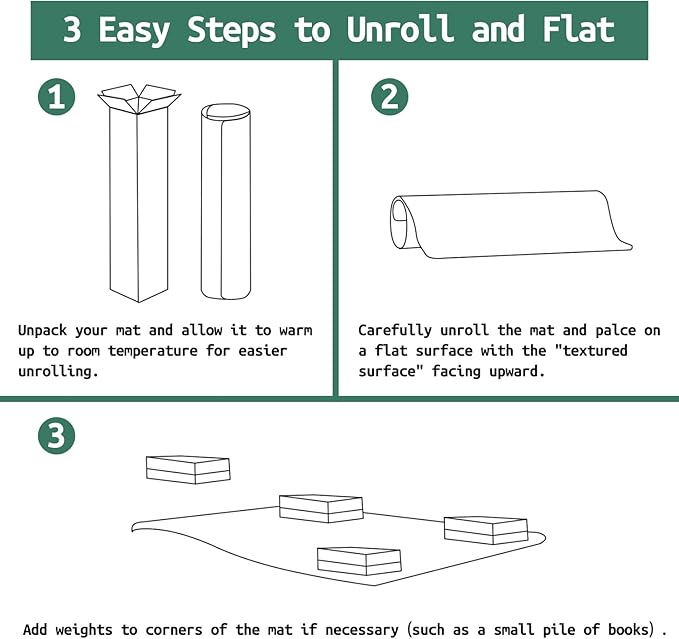 3 Easy Steps to Unroll and Flat

1

Unpack your mat and allow it to warm up to room temperature for easier unrolling.

2

Carefully unroll the mat and palce on a flat surface with the "textured surface" facing upward.

3

Add weights to corners of the mat if necessary (such as a small pile of books) .